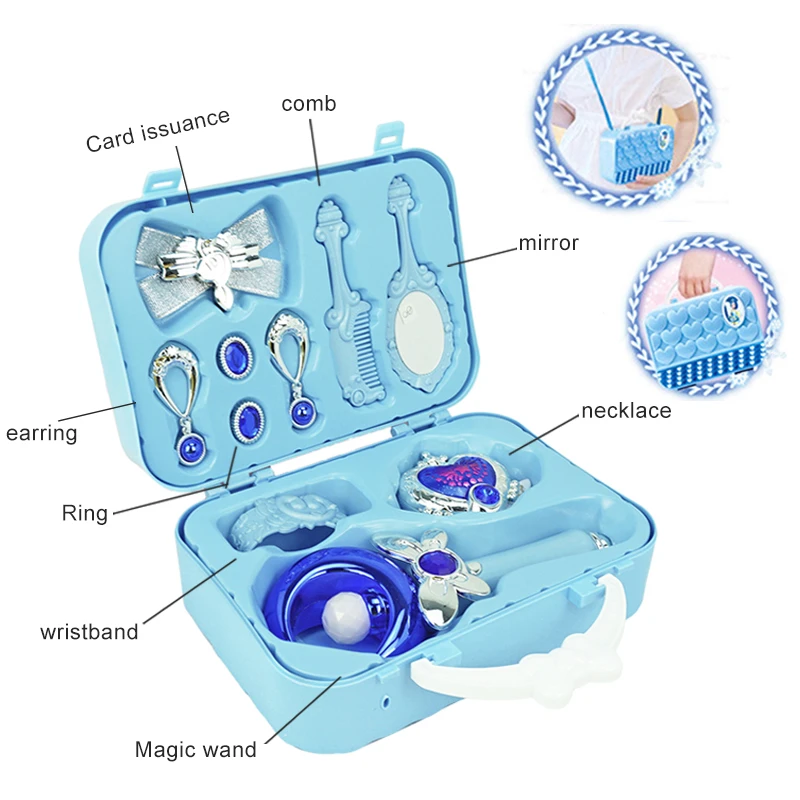 Card issuance
comb
mirror
earring
necklace
Ring
wristband
Magic wand