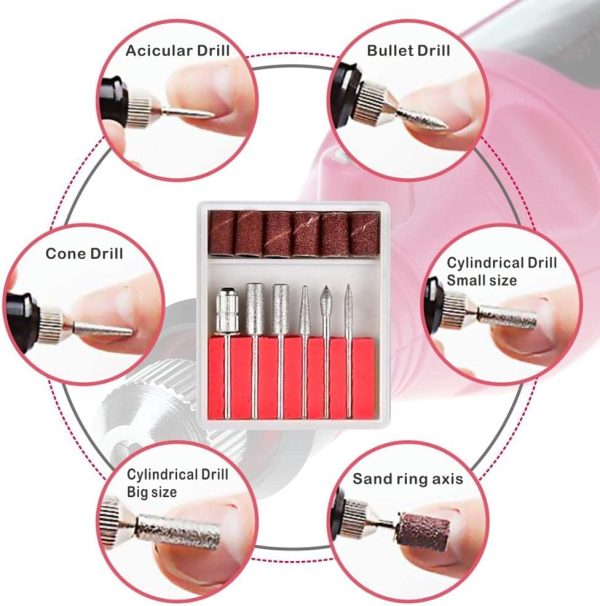 Acicular Drill

Bullet Drill

Cone Drill

Cylindrical Drill Small size

Cylindrical Drill Big size

Sand ring axis